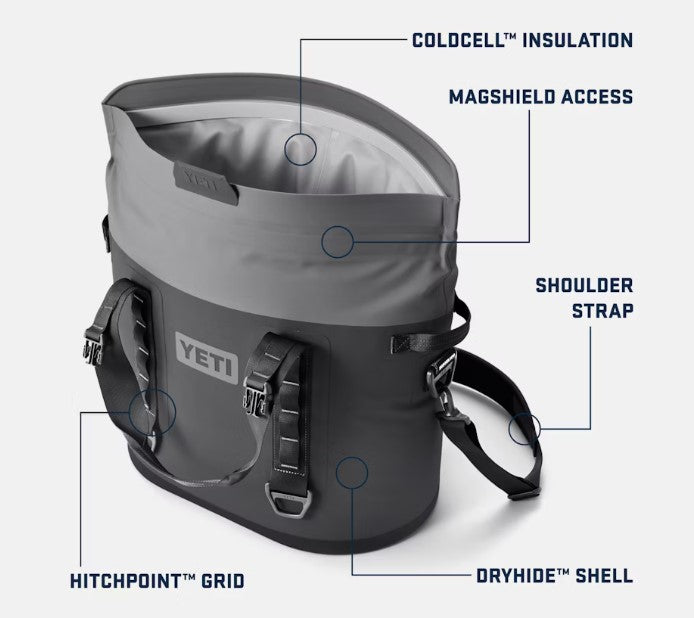 COLDCELL™ INSULATION

MAGSHIELD ACCESS

YETI

SHOULDER STRAP

YETI

HITCHPOINT™ GRID

DRYHIDE™ SHELL