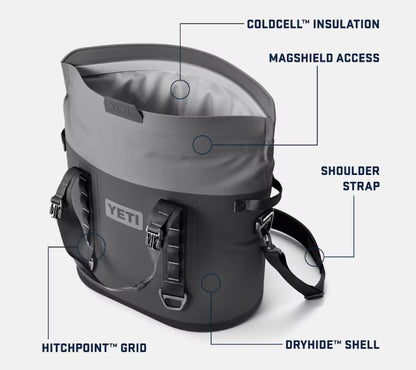 COLDCELL™ INSULATION

MAGSHIELD ACCESS

YETI

SHOULDER STRAP

YETI

HITCHPOINT™ GRID

DRYHIDE™ SHELL