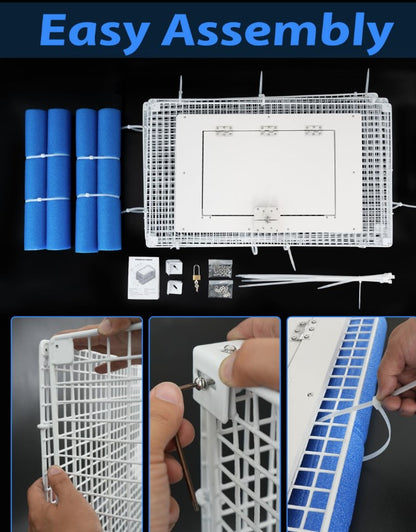 Easy Assembly