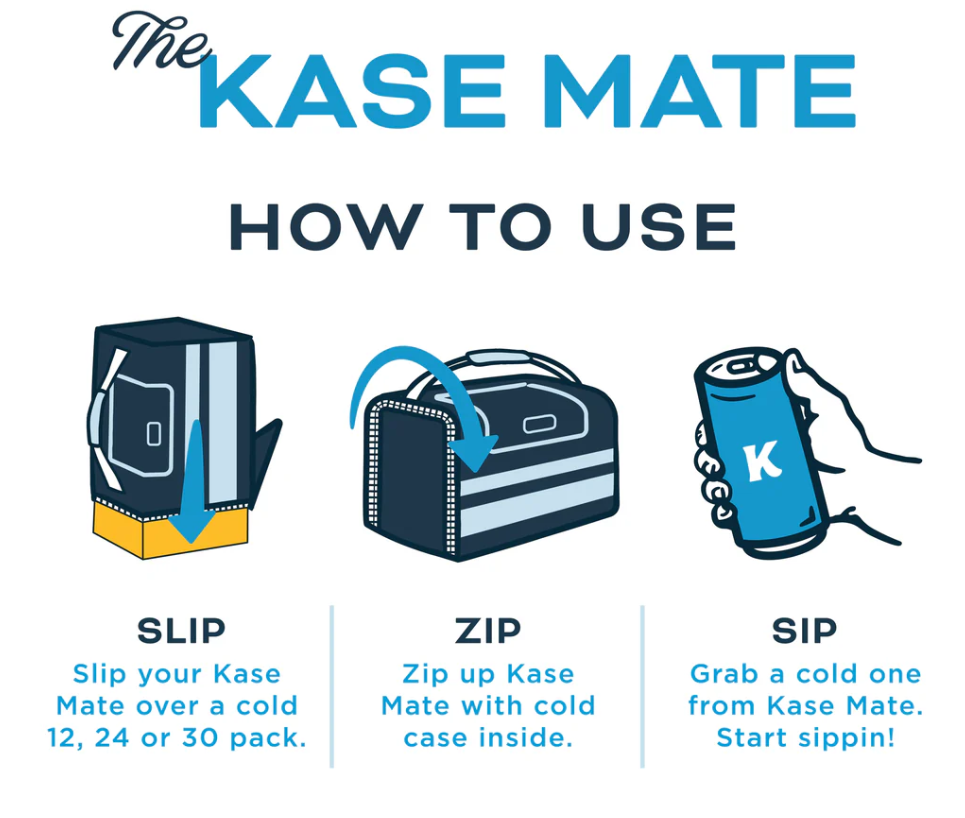 The KASE MATE

HOW TO USE

K

SLIP
Slip your Kase Mate over a cold 12, 24 or 30 pack.

ZIP
Zip up Kase Mate with cold case inside.

SIP
Grab a cold one from Kase Mate. Start sippin!