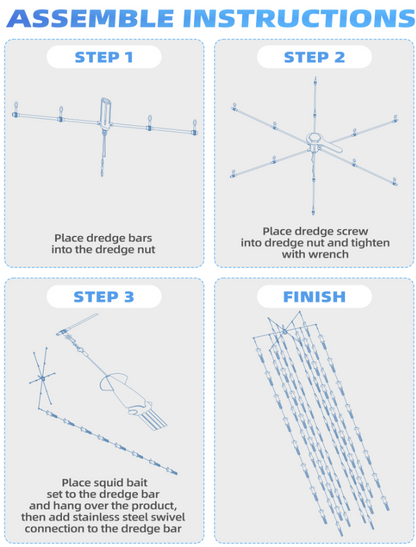 ASSEMBLE INSTRUCTIONS

STEP 1

Place dredge bars into the dredge nut

STEP 2

Place dredge screw into dredge nut and tighten with wrench

STEP 3

Place squid bait set to the dredge bar and hang over the product, then add stainless steel swivel connection to the dredge bar

FINISH