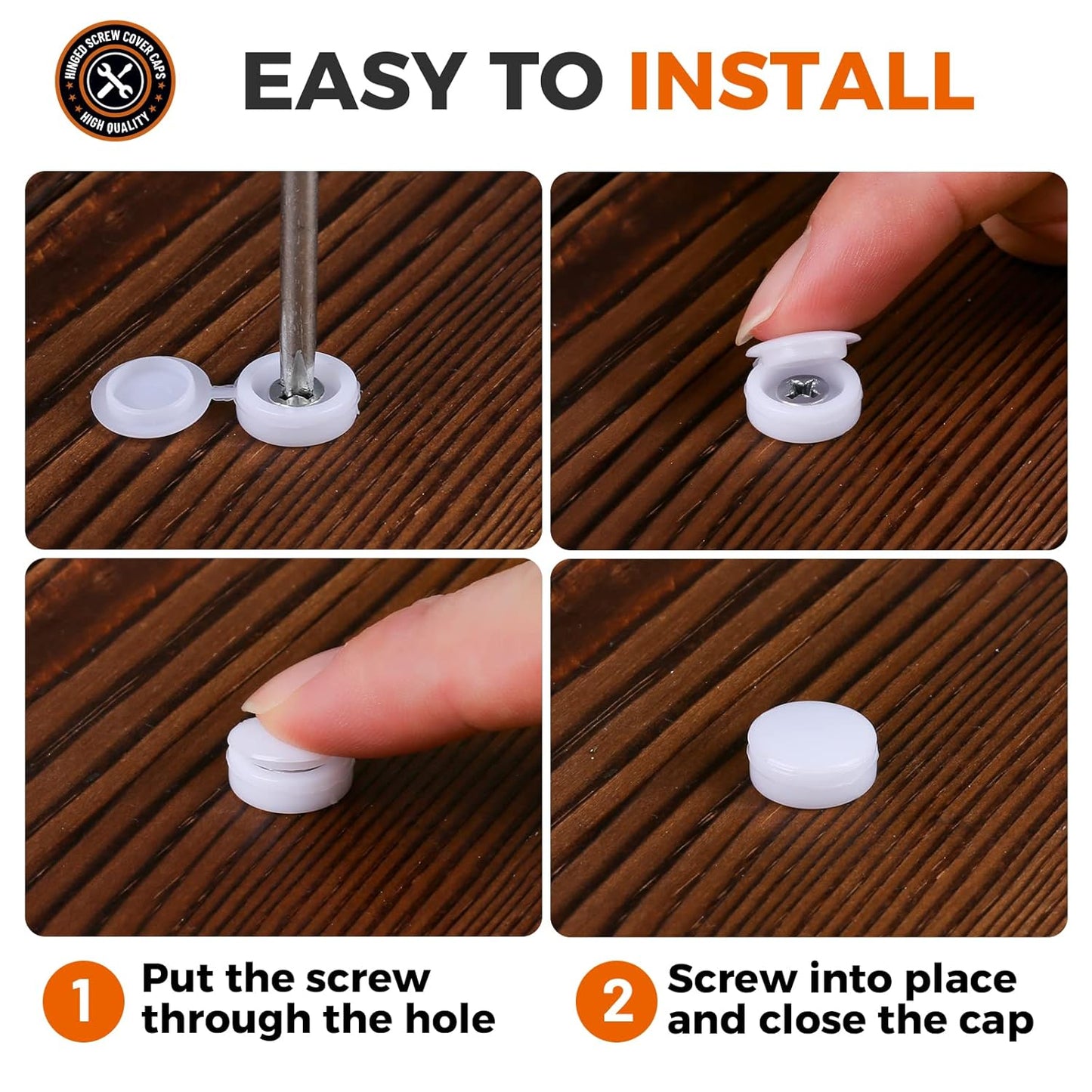 HINGED SCREW COVER CAPS
HIGH QUALITY

EASY TO INSTALL

1 Put the screw through the hole

2 Screw into place and close the cap